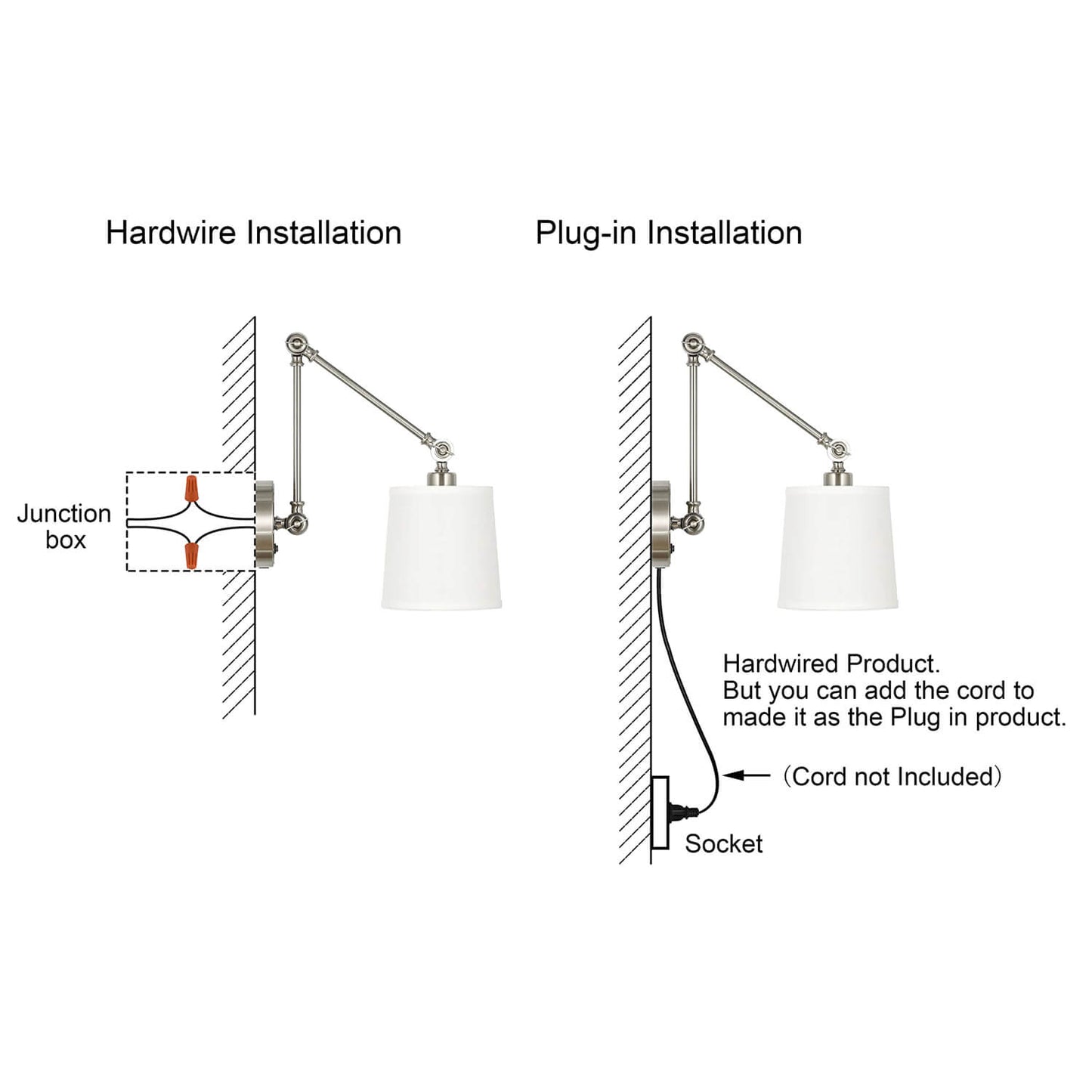 Hardwire Installation

Junction box

Plug-in Installation

Hardwired Product.
But you can add the cord to made it as the Plug in product.

（Cord not Included）

Socket