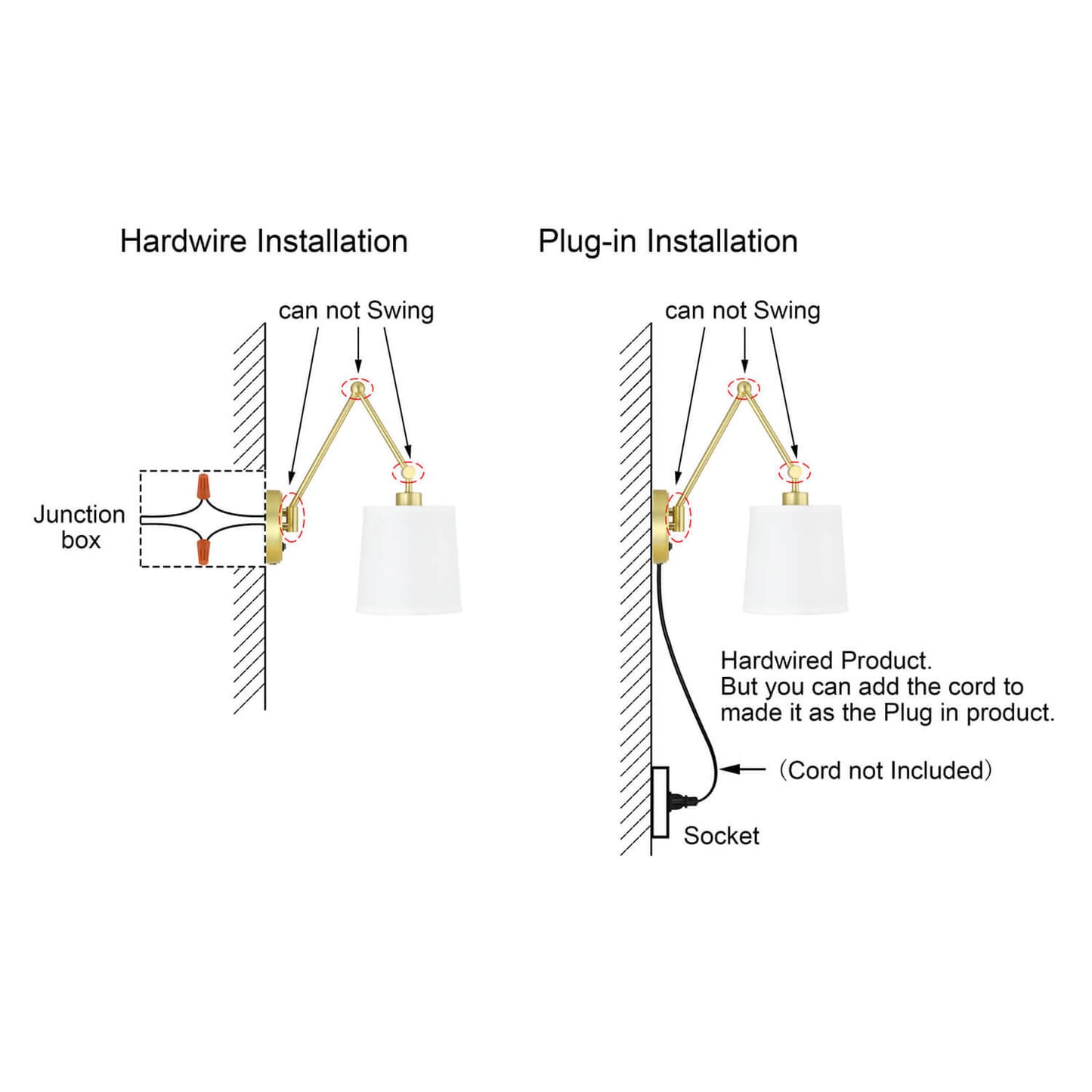 Hardwire Installation

can not Swing

Junction box

Plug-in Installation

can not Swing

Hardwired Product.
But you can add the cord to made it as the Plug in product.

(Cord not Included)

Socket